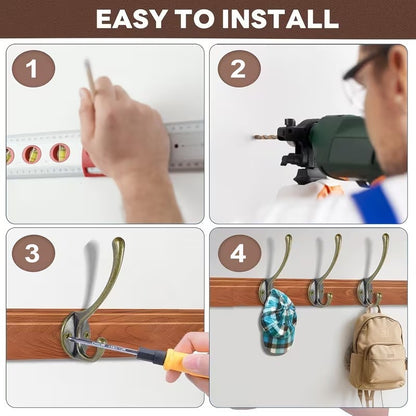 EASY TO INSTALL

1

2

3

4