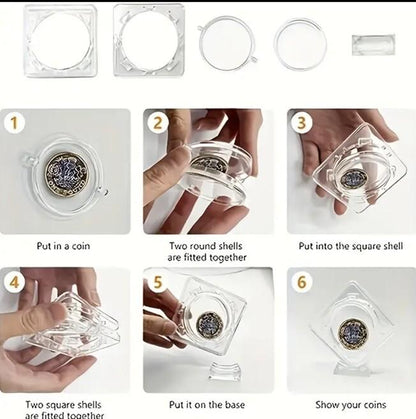 1

Put in a coin

2

Two round shells are fitted together

3

Put into the square shell

4

Two square shells are fitted together

5

Put it on the base

6

Show your coins