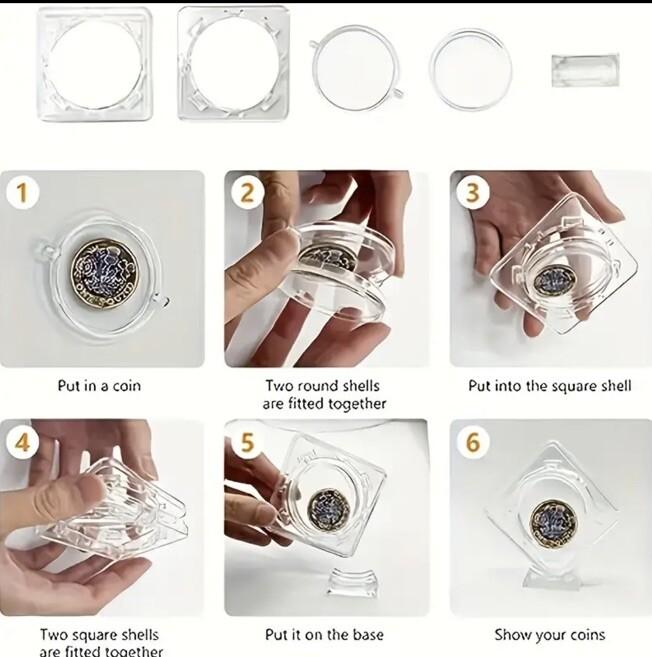 1

Put in a coin

2

Two round shells are fitted together

3

Put into the square shell

4

Two square shells are fitted together

5

Put it on the base

6

Show your coins