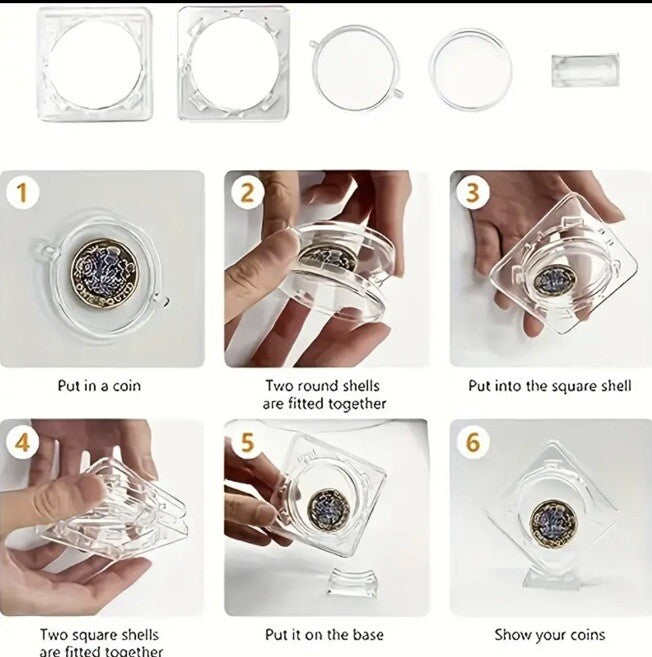 1

Put in a coin

2

Two round shells are fitted together

3

Put into the square shell

4

Two square shells are fitted together

5

Put it on the base

6

Show your coins