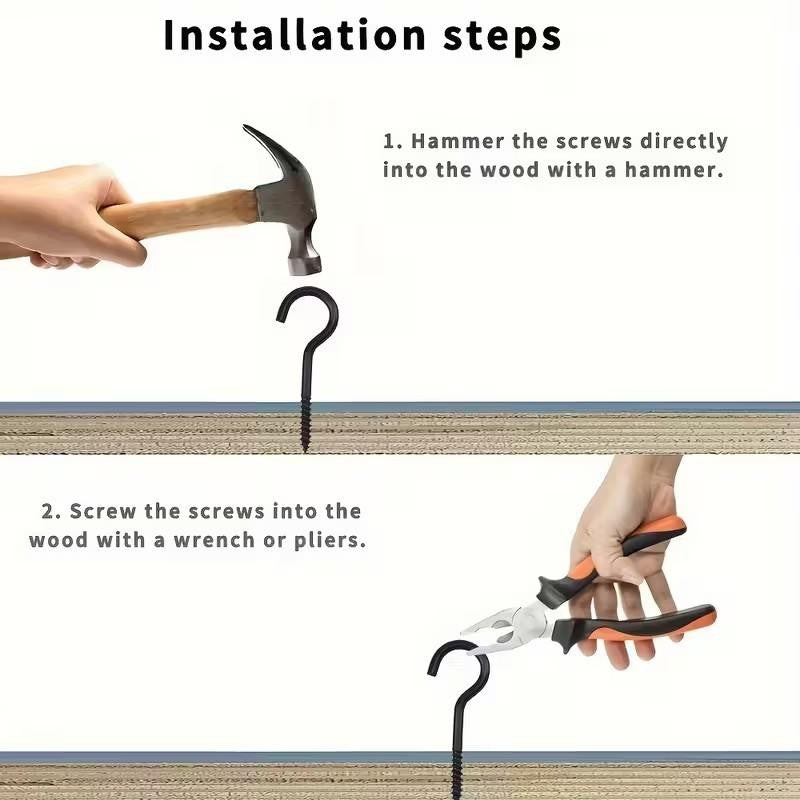 Installation steps

1. Hammer the screws directly into the wood with a hammer.

2. Screw the screws into the wood with a wrench or pliers.